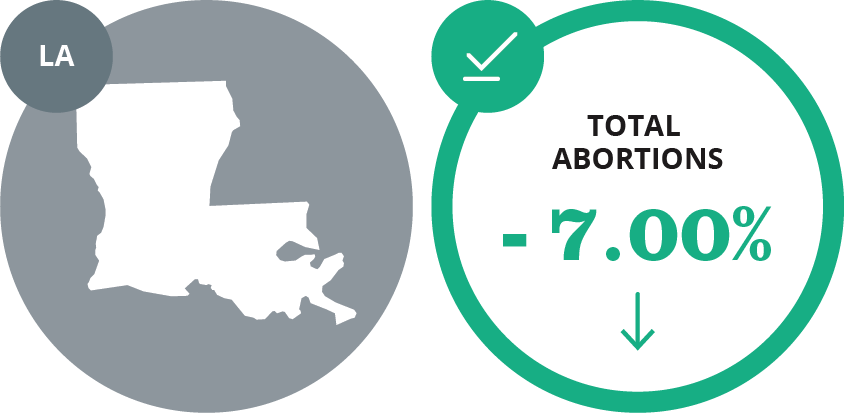 LA

TOTAL ABORTIONS

- 7.00%