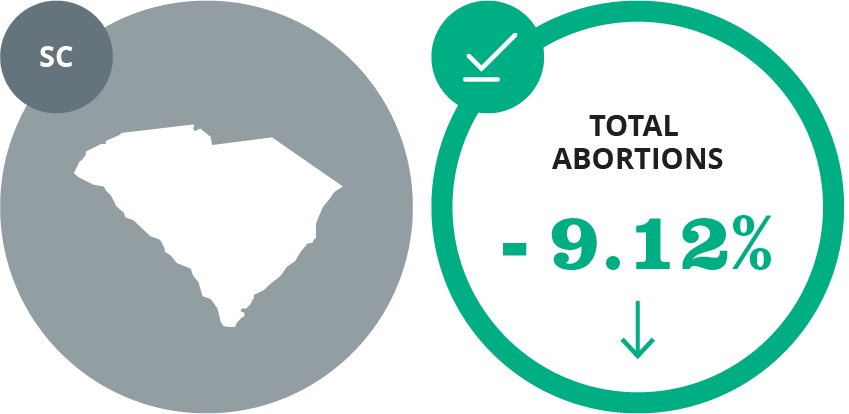 SC

TOTAL ABORTIONS

- 9.12%