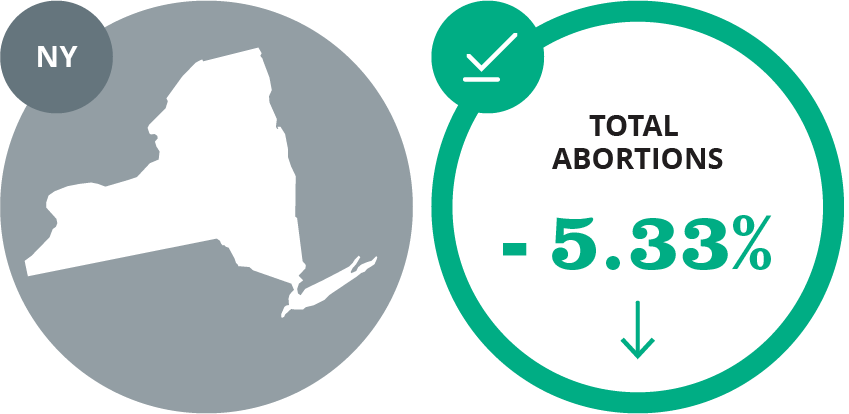 NY

TOTAL ABORTIONS

- 5.33%