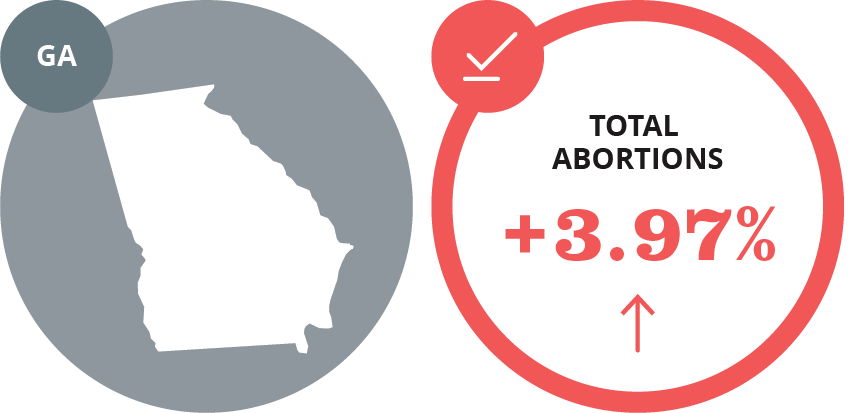 GA

TOTAL ABORTIONS

+3.97%

↑