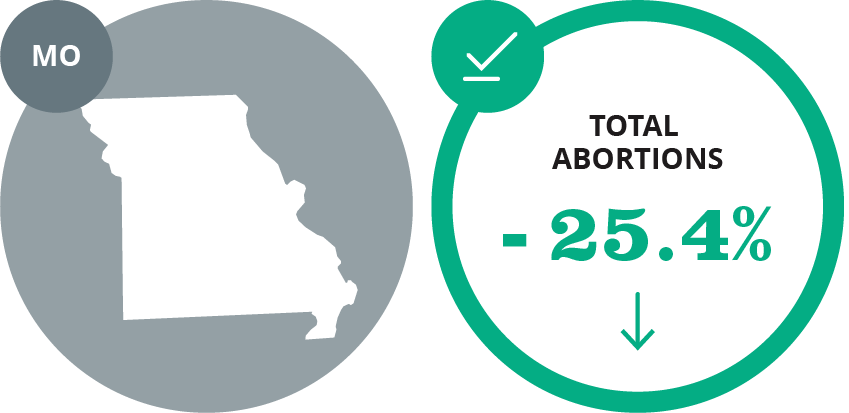 MO

TOTAL ABORTIONS

- 25.4%