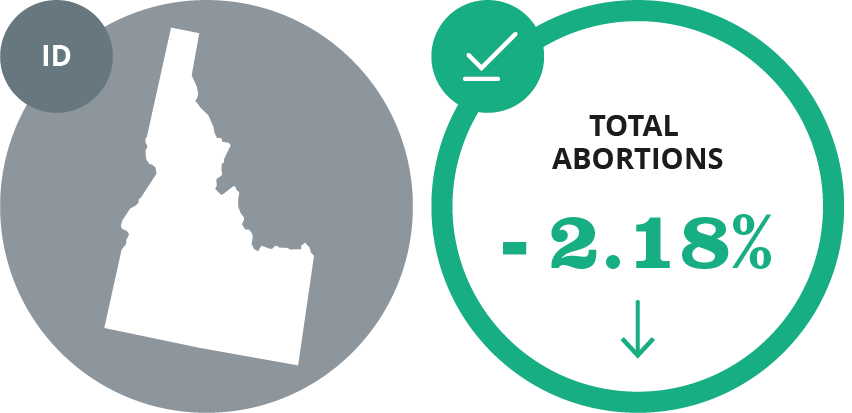 ID

TOTAL ABORTIONS

- 2.18%