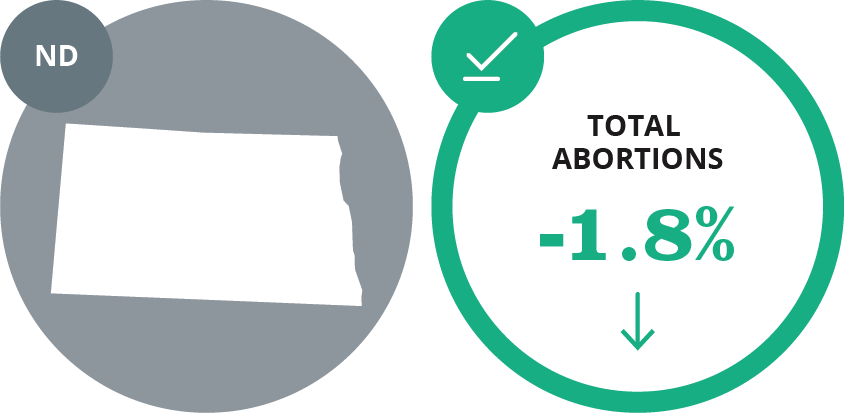 ND

TOTAL ABORTIONS

-1.8%