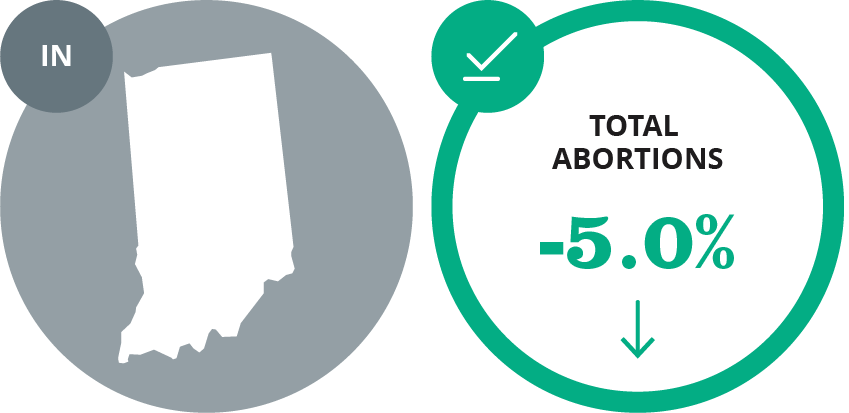 IN

TOTAL ABORTIONS

-5.0%