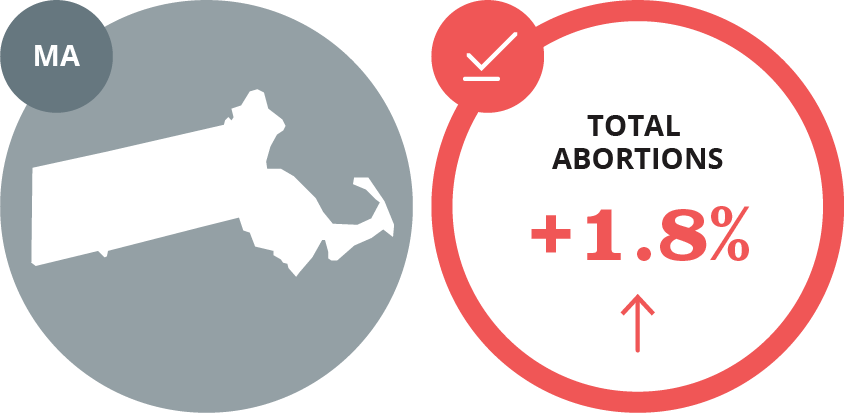 MA

TOTAL ABORTIONS

+1.8%