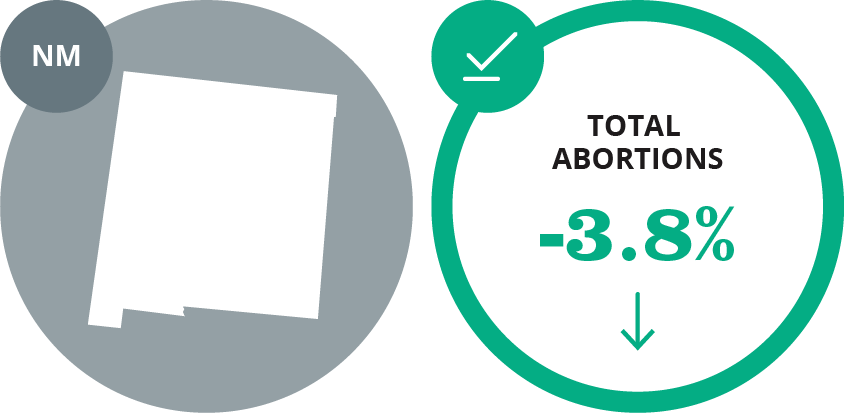 NM

TOTAL ABORTIONS

-3.8%