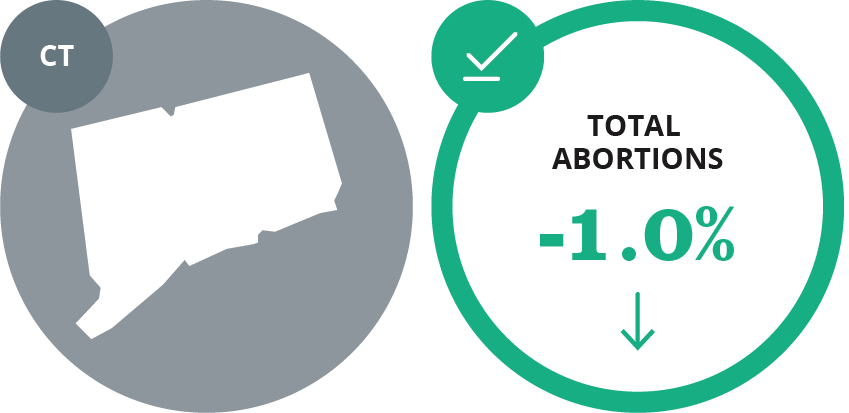 CT

TOTAL ABORTIONS

-1.0%