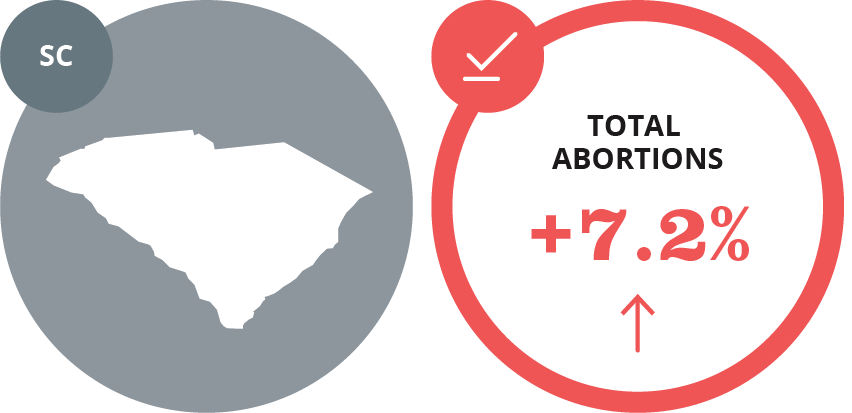 SC

TOTAL ABORTIONS

+7.2%

↑