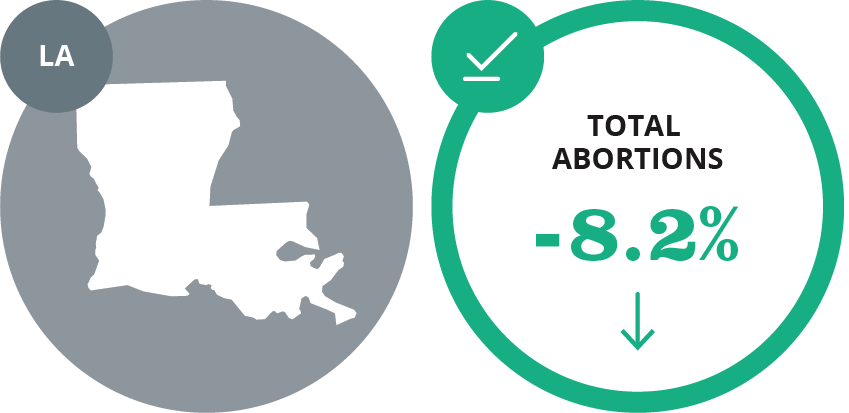 LA

TOTAL ABORTIONS

-8.2%