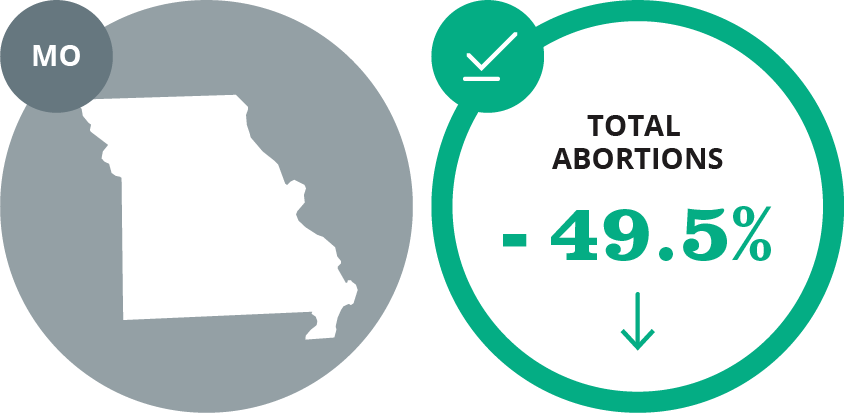 MO

TOTAL ABORTIONS

- 49.5%